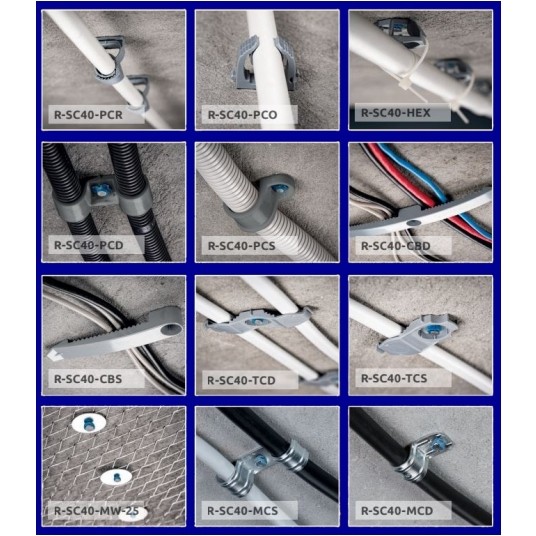 R-SC40-PCR

R-SC40-PCO

R-SC40-HEX

R-SC40-PCD

R-SC40-PCS

R-SC40-CBD

R-SC40-CBS

R-SC40-TCD

R-SC40-TCS

R-SC40-MW-25

R-SC40-MCS

R-SC40-MCD