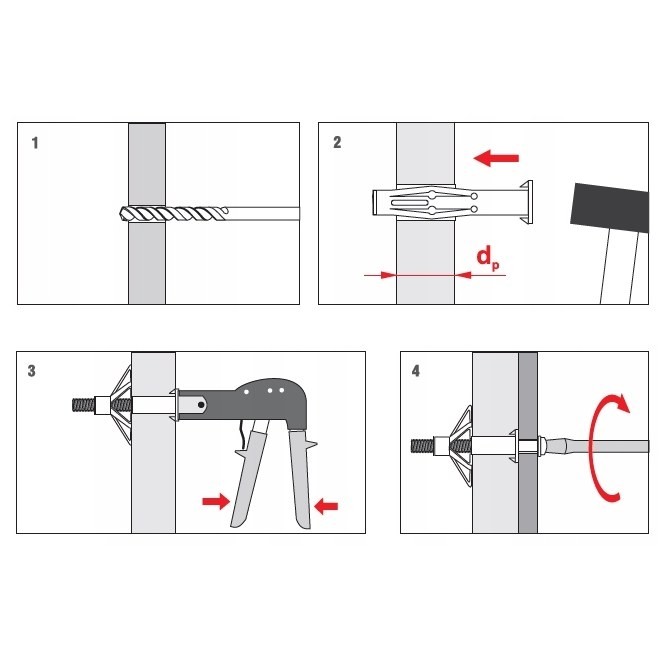 1

2

$d_p$

3

4